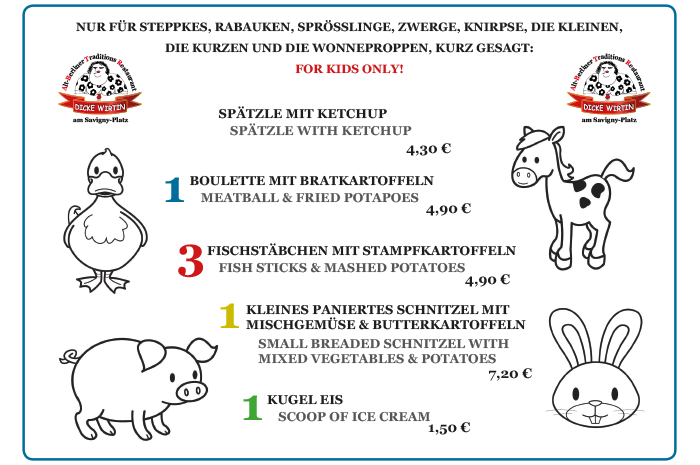 NUR FÜR STEPPKES, RABAUKEN, SPRÖSSLINGE, ZWERGE, KNIRPSE, DIE KLEINEN, DIE KURZEN UND DIE WONNEPROPPEN, KURZ GESAGT:

FOR KIDS ONLY!

Alt-Berliner Traditions Restaurant
DICKE WIRTIN
am Savigny-Platz

Alt-Berliner Traditions Restaurant
DICKE WIRTIN
am Savigny-Platz

SPÄTZLE MIT KETCHUP
SPÄTZLE WITH KETCHUP
4,30 €

1 BOULETTE MIT BRATKARTOFFELN
MEATBALL & FRIED POTAPOES
4,90 €

3 FISCHSTÄBCHEN MIT STAMPFKARTOFFELN
FISH STICKS & MASHED POTATOES
4,90 €

1 KLEINES PANIERTES SCHNITZEL MIT MISCHGEMÜSE & BUTTERKARTOFFELN
SMALL BREADED SCHNITZEL WITH MIXED VEGETABLES & POTATOES
7,20 €

1 KUGEL EIS
SCOOP OF ICE CREAM
1,50 €